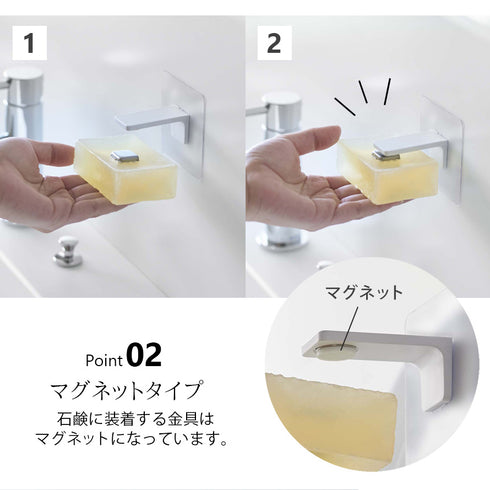 1

2

マグネット

Point 02
マグネットタイプ
石鹸に装着する金具は
マグネットになっています。